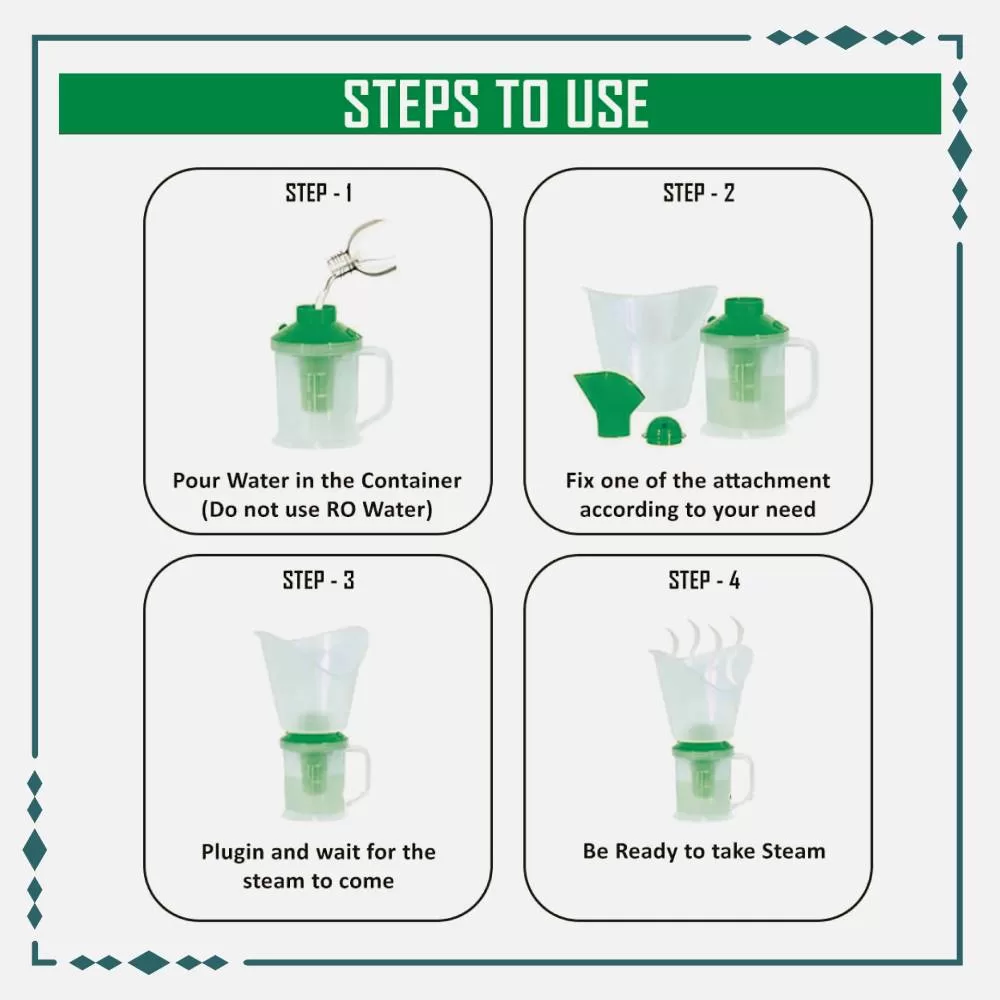 STEPS TO USE

STEP - 1

Pour Water in the Container (Do not use RO Water)

STEP - 2

Fix one of the attachment according to your need

STEP - 3

Plugin and wait for the steam to come

STEP - 4

Be Ready to take Steam