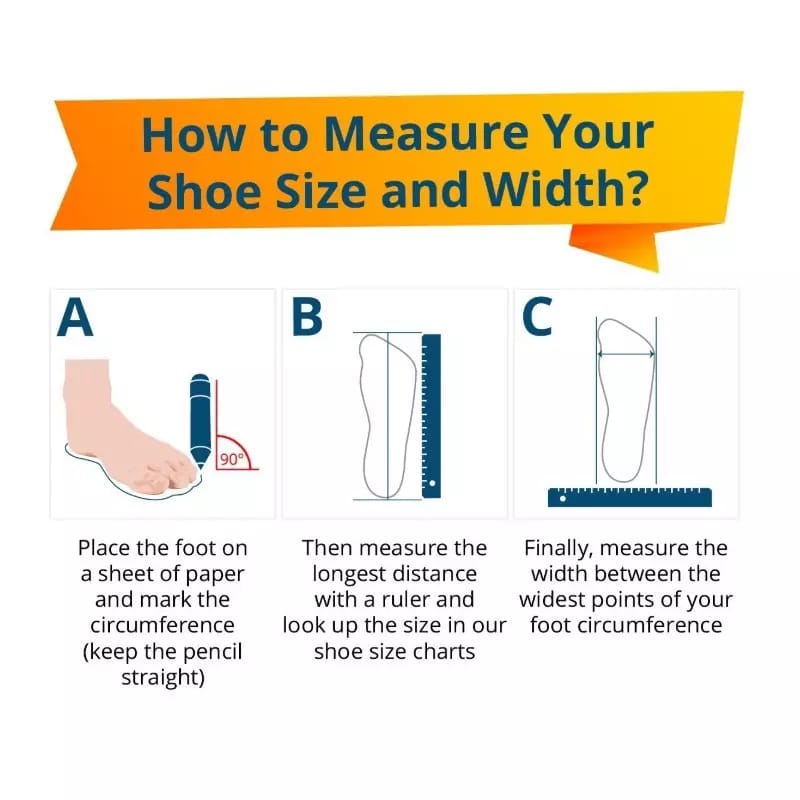 How to Measure Your Shoe Size and Width?

A

90°

Place the foot on a sheet of paper and mark the circumference (keep the pencil straight)

B

Then measure the longest distance with a ruler and look up the size in our shoe size charts

C

Finally, measure the width between the widest points of your foot circumference