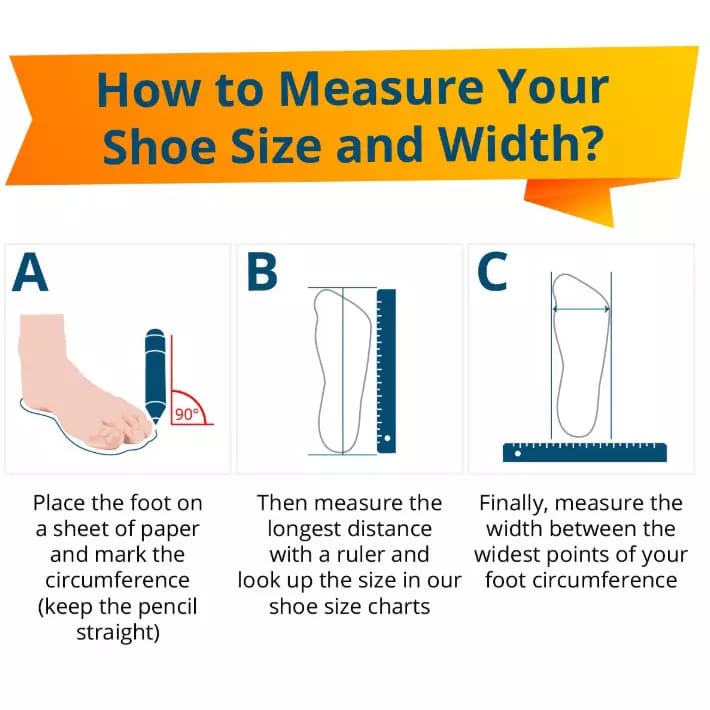 How to Measure Your Shoe Size and Width?

A

90°

Place the foot on a sheet of paper and mark the circumference (keep the pencil straight)

B

Then measure the longest distance with a ruler and look up the size in our shoe size charts

C

Finally, measure the width between the widest points of your foot circumference