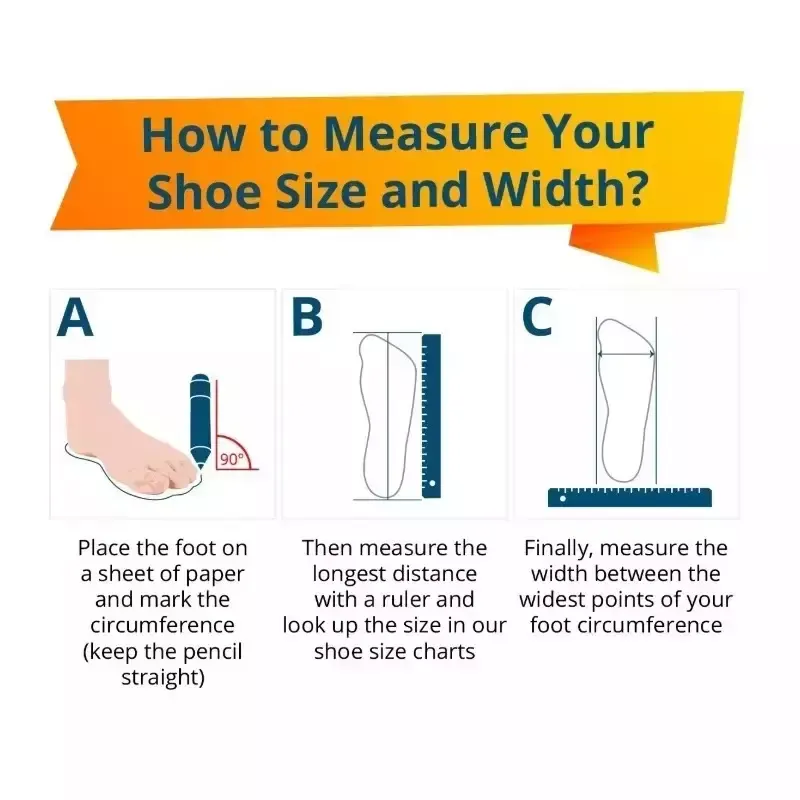 How to Measure Your Shoe Size and Width?

A

90°

Place the foot on a sheet of paper and mark the circumference (keep the pencil straight)

B

Then measure the longest distance with a ruler and look up the size in our shoe size charts

C

Finally, measure the width between the widest points of your foot circumference