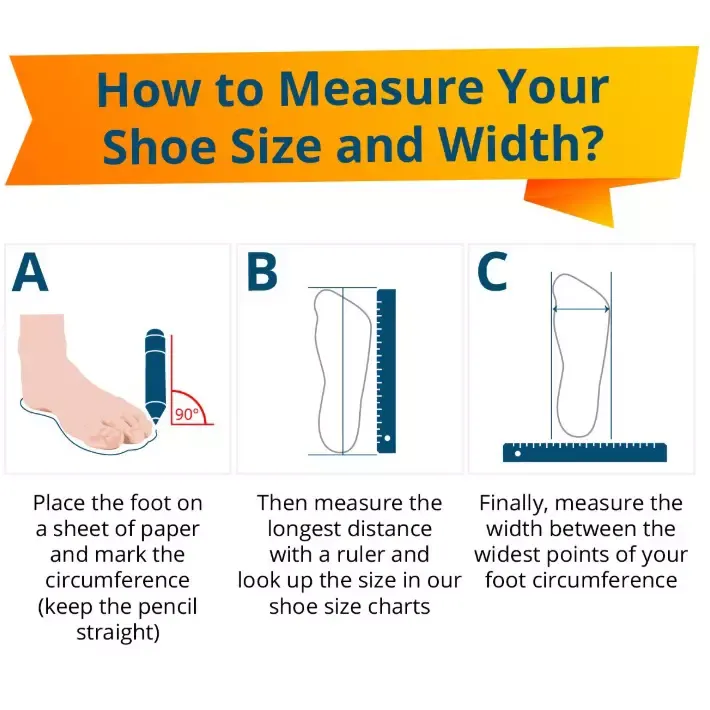 How to Measure Your Shoe Size and Width?

A

90°

Place the foot on a sheet of paper and mark the circumference (keep the pencil straight)

B

Then measure the longest distance with a ruler and look up the size in our shoe size charts

C

Finally, measure the width between the widest points of your foot circumference